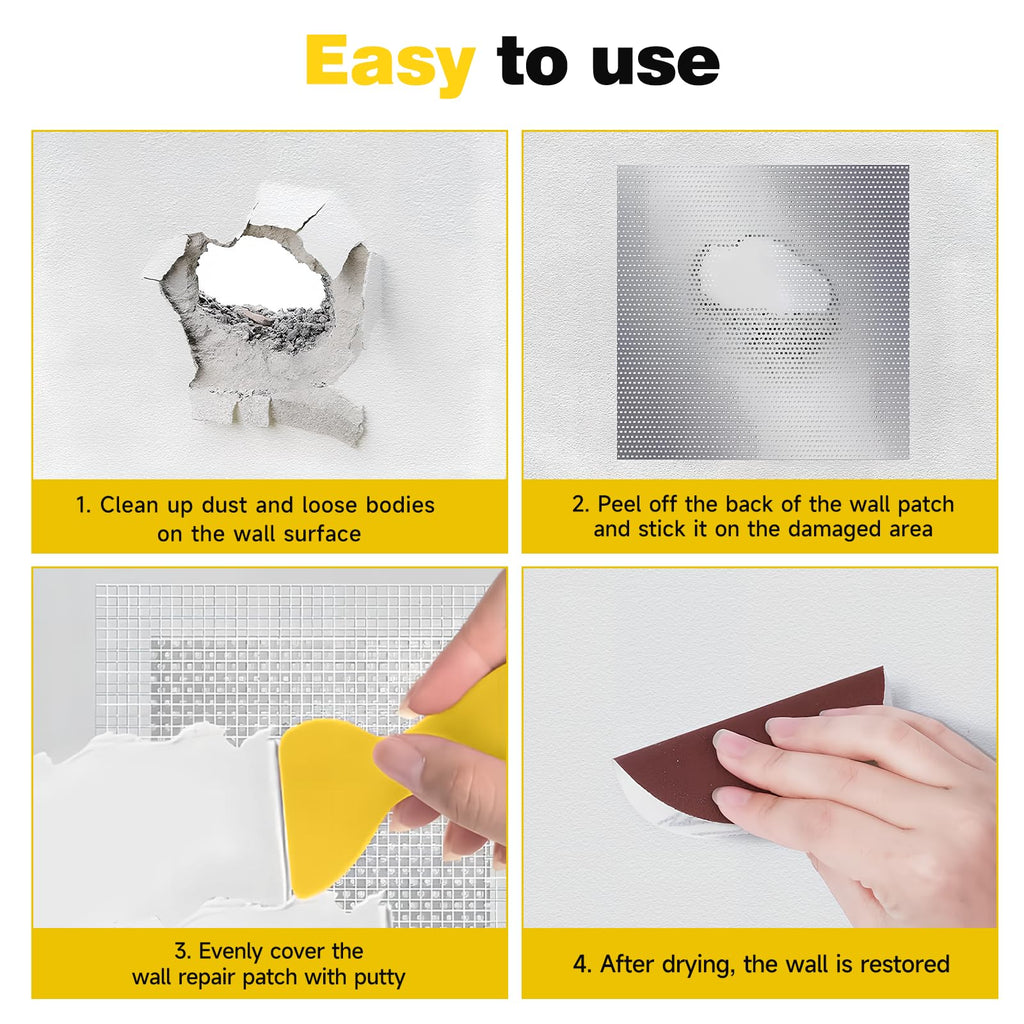 Easy to use

1. Clean up dust and loose bodies on the wall surface

2. Peel off the back of the wall patch and stick it on the damaged area

3. Evenly cover the wall repair patch with putty

4. After drying, the wall is restored